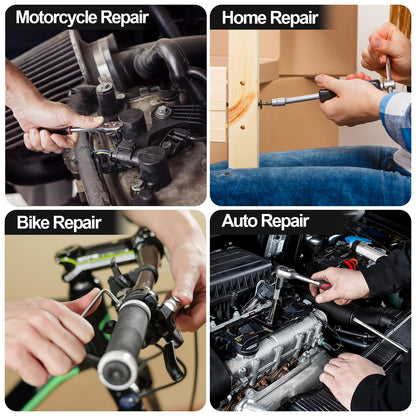 Motorcycle Repair

Home Repair

Bike Repair

Auto Repair